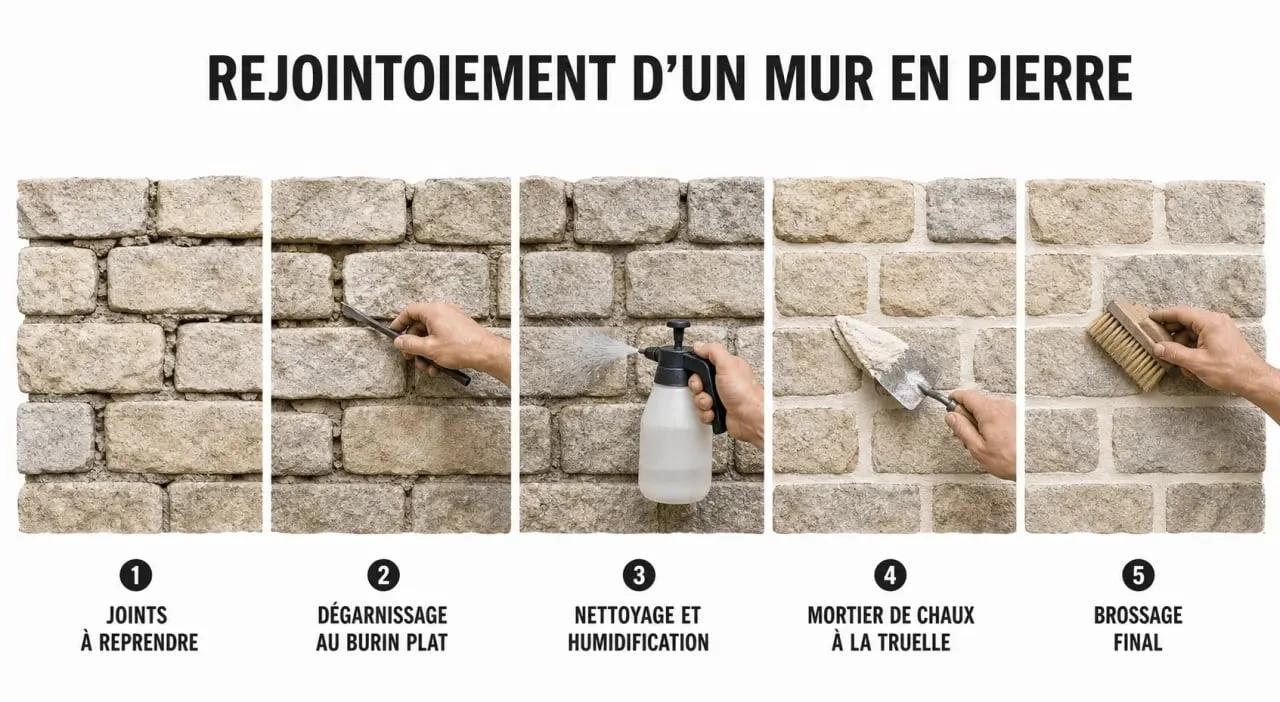 REJOINTOIEMENT D'UN MUR EN PIERRE

1
JOINTS À REPRENDRE

2
DÉGARNISSAGE AU BURIN PLAT

3
NETTOYAGE ET HUMIDIFICATION

4
MORTIER DE CHAUX À LA TRUELLE

5
BROSSAGE FINAL