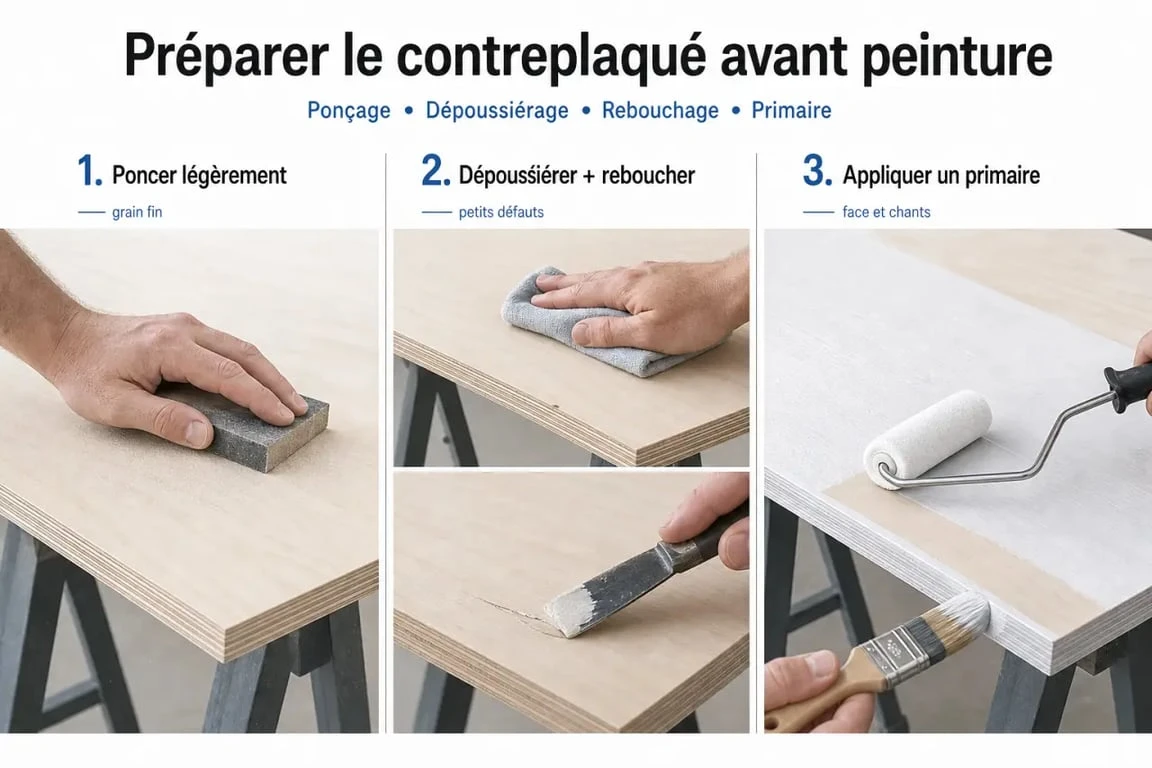 Préparer le contreplaqué avant peinture

Ponçage • Dépoussiérage • Rebouchage • Primaire

1. Poncer légèrement

grain fin

2. Dépoussiérer + reboucher

petits défauts

3. Appliquer un primaire

face et chants