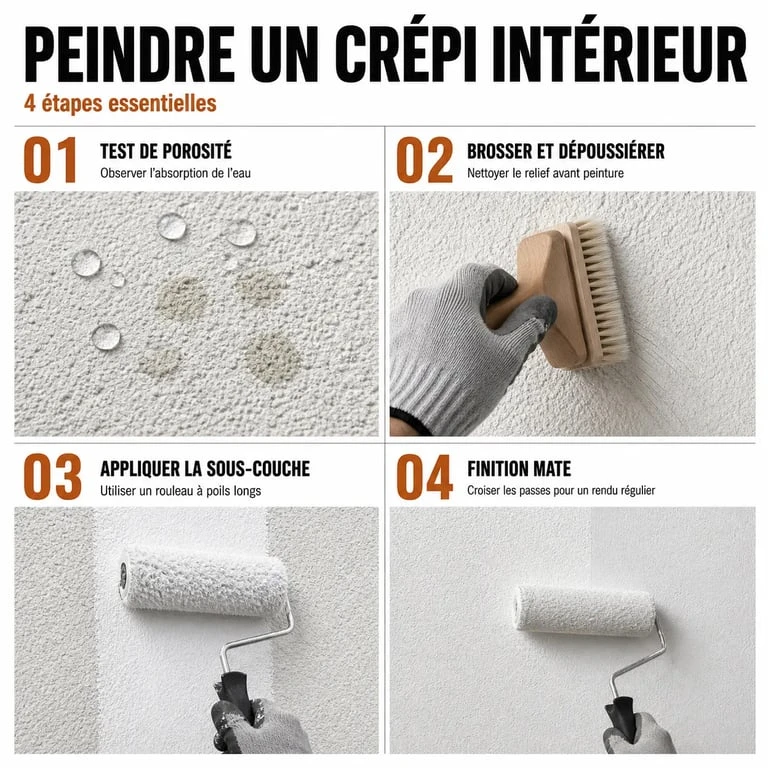 PEINDRE UN CRÉPI INTÉRIEUR
4 étapes essentielles

01 TEST DE POROSITÉ
Observer l'absorption de l'eau

02 BROSSER ET DÉPOUSSIÉRER
Nettoyer le relief avant peinture

03 APPLIQUER LA SOUS-COUCHE
Utiliser un rouleau à poils longs

04 FINITION MATE
Croiser les passes pour un rendu régulier